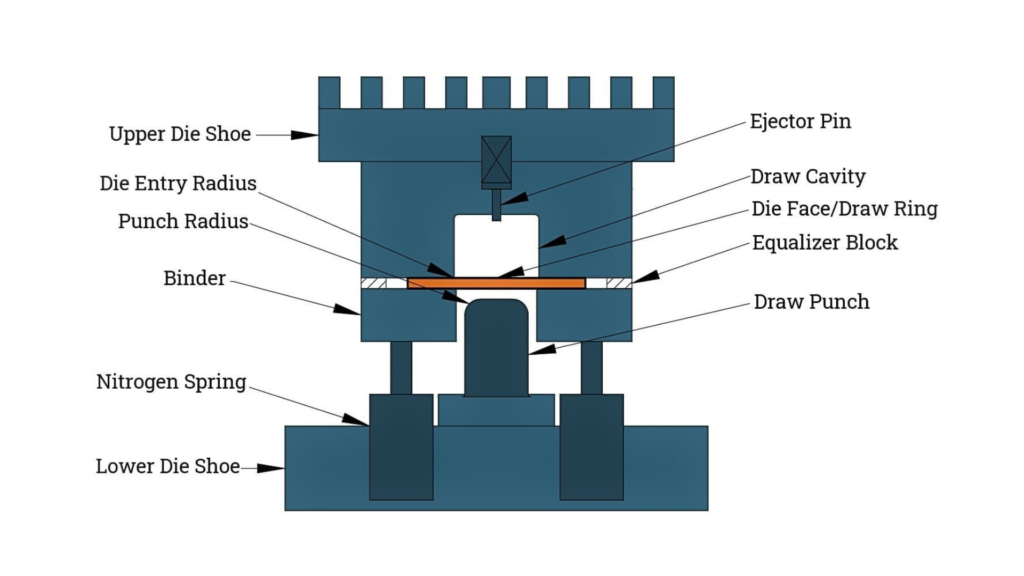 Upper Die Shoe
Die Entry Radius
Punch Radius
Binder
Nitrogen Spring
Lower Die Shoe
Ejector Pin
Draw Cavity
Die Face/Draw Ring
Equalizer Block
Draw Punch